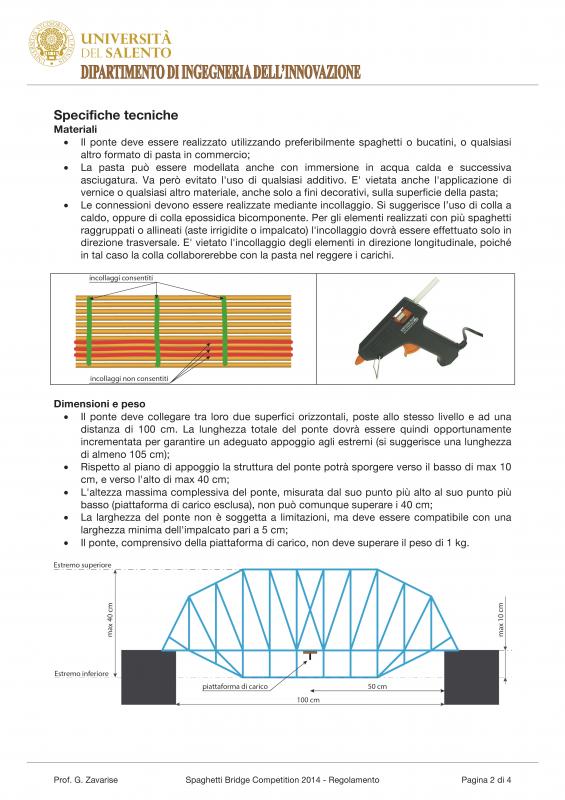 UNIVERSITÀ DEL SALENTO
DIPARTIMENTO DI INGEGNERIA DELL'INNOVAZIONE

Specifiche tecniche
Materiali
• Il ponte deve essere realizzato utilizzando preferibilmente spaghetti o bucatini, o qualsiasi altro formato di pasta in commercio;
• La pasta può essere modellata anche con immersione in acqua calda e successiva asciugatura. Va però evitato l'uso di qualsiasi additivo. E' vietata anche l'applicazione di vernice o qualsiasi altro materiale, anche solo a fini decorativi, sulla superficie della pasta;
• Le connessioni devono essere realizzate mediante incollaggio. Si suggerisce l'uso di colla a caldo, oppure di colla epossidica bicomponente. Per gli elementi realizzati con più spaghetti raggruppati o allineati (aste irrigidite o impalcato) l'incollaggio dovrà essere effettuato solo in direzione trasversale. E' vietato l'incollaggio degli elementi in direzione longitudinale, poiché in tal caso la colla collaborerebbe con la pasta nel reggere i carichi.

incollaggi consentiti
incollaggi non consentiti

Dimensioni e peso
• Il ponte deve collegare tra loro due superfici orizzontali, poste allo stesso livello e ad una distanza di 100 cm. La lunghezza totale del ponte dovrà essere quindi opportunamente incrementata per garantire un adeguato appoggio agli estremi (si suggerisce una lunghezza di almeno 105 cm);
• Rispetto al piano di appoggio la struttura del ponte potrà sporgere verso il basso di max 10 cm, e verso l'alto di max 40 cm;
• L'altezza massima complessiva del ponte, misurata dal suo punto più alto al suo punto più basso (piattaforma di carico esclusa), non può comunque superare i 40 cm;
• La larghezza del ponte non è soggetta a limitazioni, ma deve essere compatibile con una larghezza minima dell'impalcato pari a 5 cm;
• Il ponte, comprensivo della piattaforma di carico, non deve superare il peso di 1 kg.

Estremo superiore
max 40 cm
max 10 cm
Estremo inferiore
piattaforma di carico
50 cm
100 cm

Prof. G. Zavarise	Spaghetti Bridge Competition 2014 - Regolamento	Pagina 2 di 4